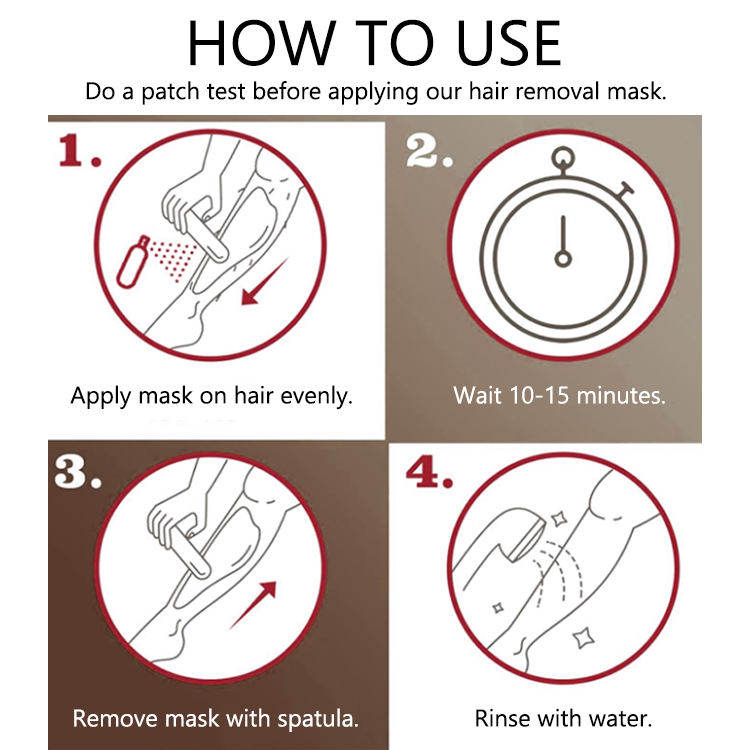 HOW TO USE

Do a patch test before applying our hair removal mask.

1.

Apply mask on hair evenly.

2.

Wait 10-15 minutes.

3.

Remove mask with spatula.

4.

Rinse with water.