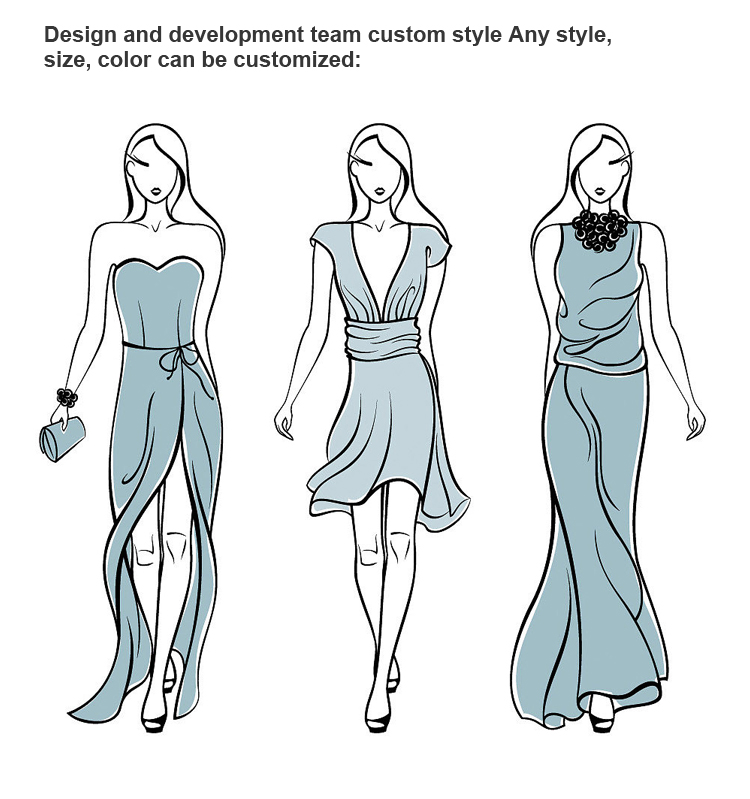 Design and development team custom style Any style, size, color can be customized: