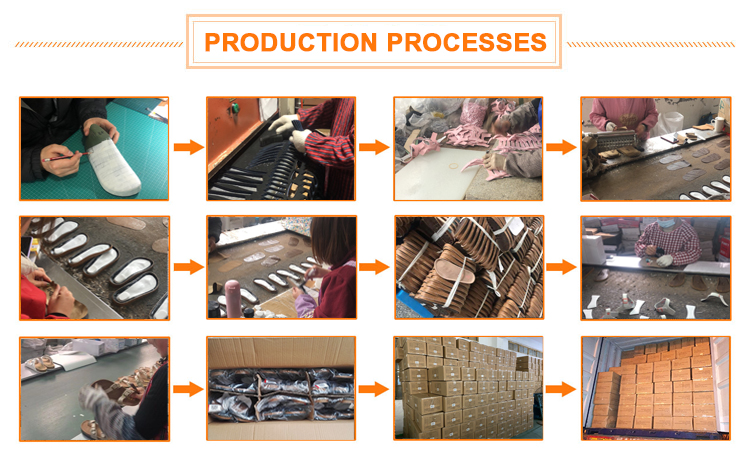 PRODUCTION PROCESSES