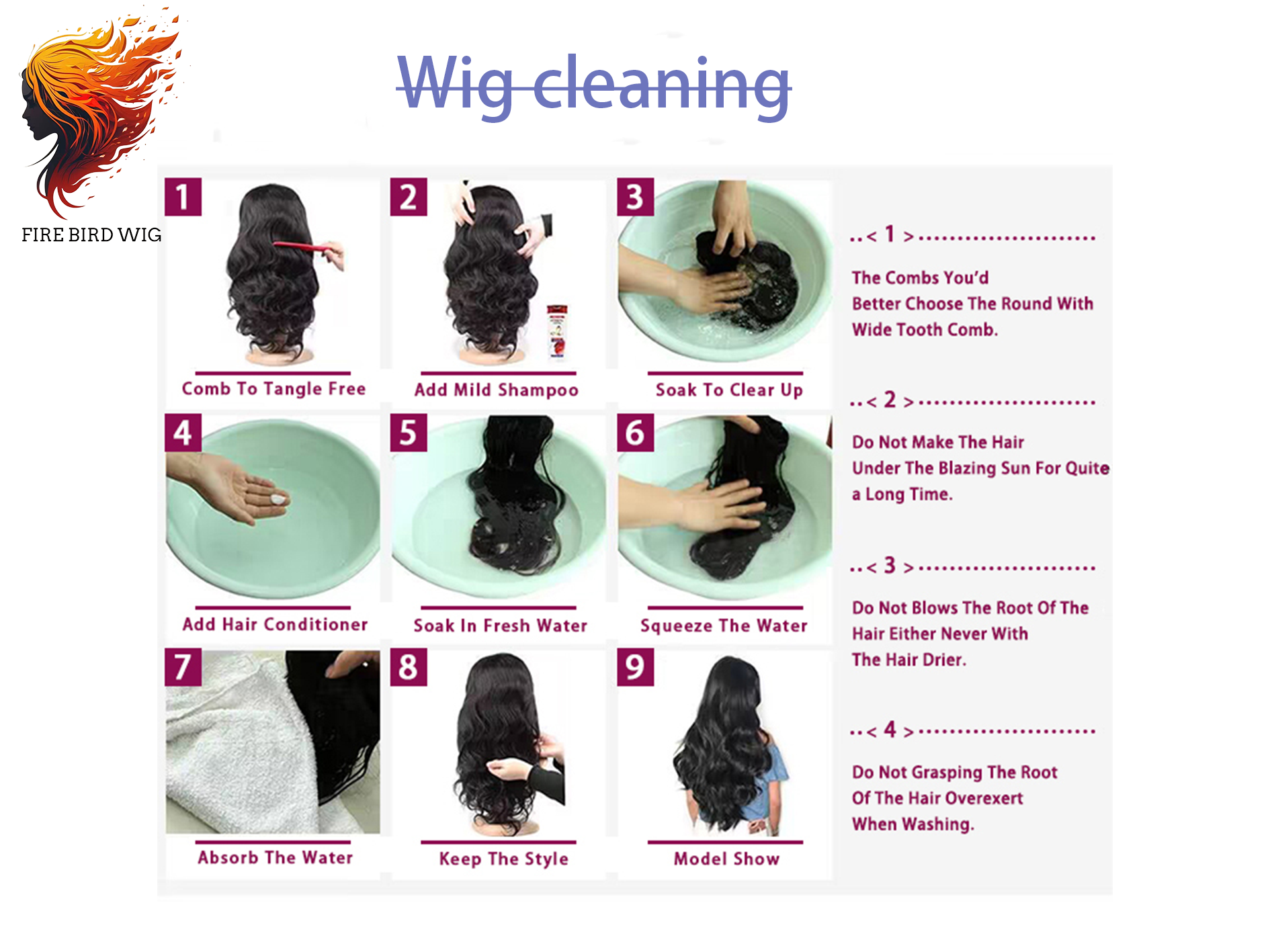 FIRE BIRD WIG

Wig cleaning

1
Comb To Tangle Free

2
Add Mild Shampoo

3
Soak To Clear Up

4
Add Hair Conditioner

5
Soak In Fresh Water

6
Squeeze The Water

7
Absorb The Water

8
Keep The Style

9
Model Show

..< 1 >........................

The Combs You'd Better Choose The Round With Wide Tooth Comb.

..< 2 >........................

Do Not Make The Hair Under The Blazing Sun For Quite a Long Time.

..< 3 >........................

Do Not Blows The Root Of The Hair Either Never With The Hair Drier.

..< 4 >........................

Do Not Grasping The Root Of The Hair Overexert When Washing.