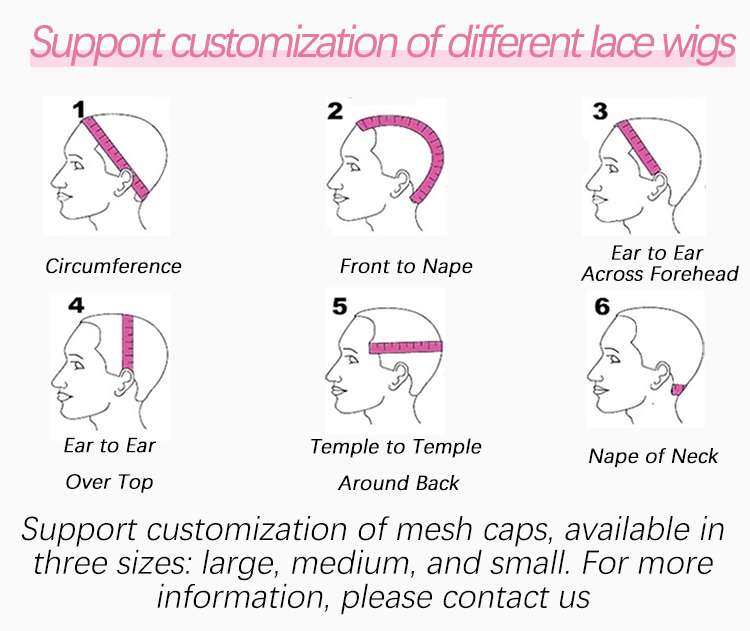 Support customization of different lace wigs

1
Circumference

2
Front to Nape

3
Ear to Ear
Across Forehead

4
Ear to Ear
Over Top

5
Temple to Temple
Around Back

6
Nape of Neck

Support customization of mesh caps, available in three sizes: large, medium, and small. For more information, please contact us